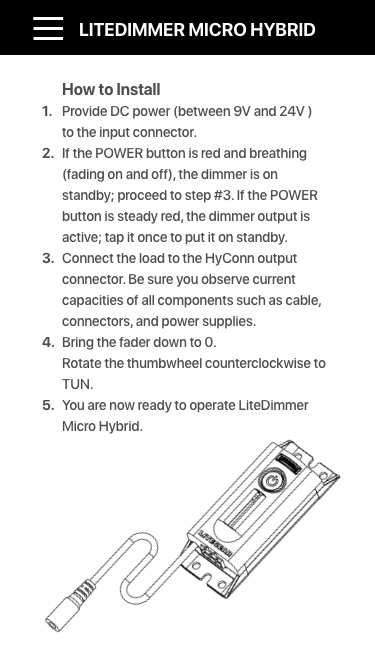 LITEDIMMER MICRO HYBRID

How to Install

1. Provide DC power (between 9V and 24V ) to the input connector.
2. If the POWER button is red and breathing (fading on and off), the dimmer is on standby; proceed to step #3. If the POWER button is steady red, the dimmer output is active; tap it once to put it on standby.
3. Connect the load to the HyConn output connector. Be sure you observe current capacities of all components such as cable, connectors, and power supplies.
4. Bring the fader down to 0. Rotate the thumbwheel counterclockwise to TUN.
5. You are now ready to operate LiteDimmer Micro Hybrid.

LITEGEAR